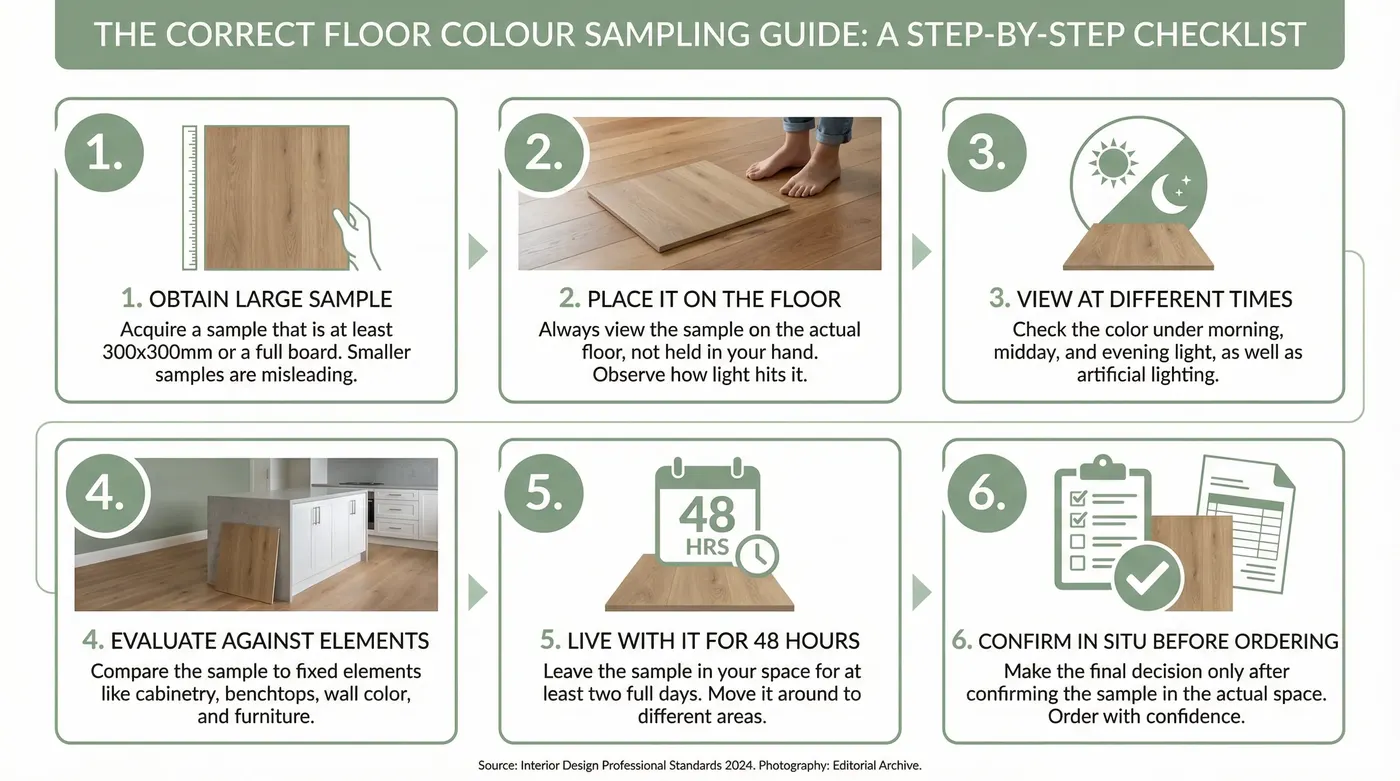 THE CORRECT FLOOR COLOUR SAMPLING GUIDE: A STEP-BY-STEP CHECKLIST

1.

1. OBTAIN LARGE SAMPLE
Acquire a sample that is at least 300x300mm or a full board. Smaller samples are misleading.

2.

2. PLACE IT ON THE FLOOR
Always view the sample on the actual floor, not held in your hand. Observe how light hits it.

3.

3. VIEW AT DIFFERENT TIMES
Check the color under morning, midday, and evening light, as well as artificial lighting.

4.

4. EVALUATE AGAINST ELEMENTS
Compare the sample to fixed elements like cabinetry, benchtops, wall color, and furniture.

5.

48
HRS

5. LIVE WITH IT FOR 48 HOURS
Leave the sample in your space for at least two full days. Move it around to different areas.

6.

6. CONFIRM IN SITU BEFORE ORDERING
Make the final decision only after confirming the sample in the actual space. Order with confidence.

Source: Interior Design Professional Standards 2024. Photography: Editorial Archive.